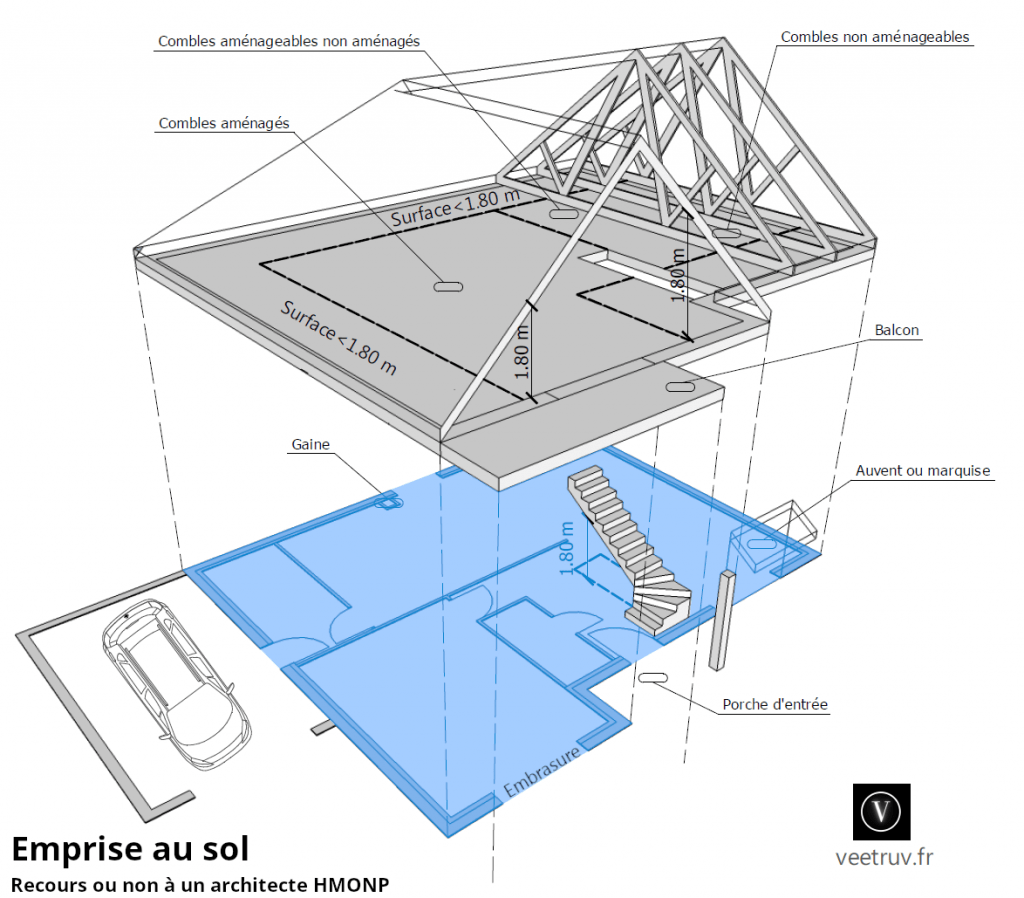 Combles aménageables non aménagés

Combles non aménageables

Combles aménagés

Surface<1.80 m

1.80 m

Surface<1.80 m

1.80 m

Balcon

Gaine

Auvent ou marquise

1.80 m

Porche d'entrée

Embrasure

Emprise au sol

Recours ou non à un architecte HMONP

V

veetruv.fr